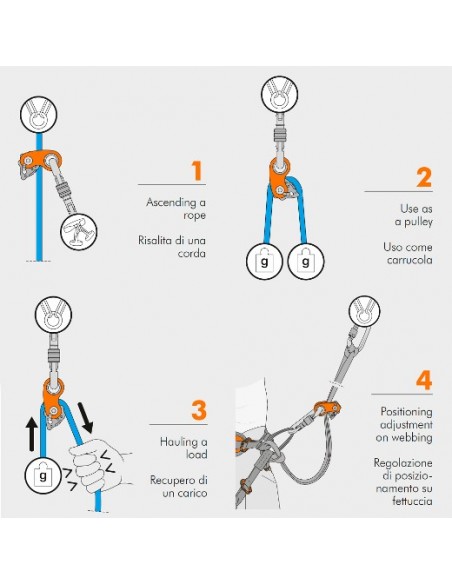 1

Ascending a rope

Risalita di una corda

2

Use as a pulley

Uso come carrucola

g

g

3

Hauling a load

Recupero di un carico

g

4

Positioning adjustment on webbing

Regolazione di posizionamento su fettuccia