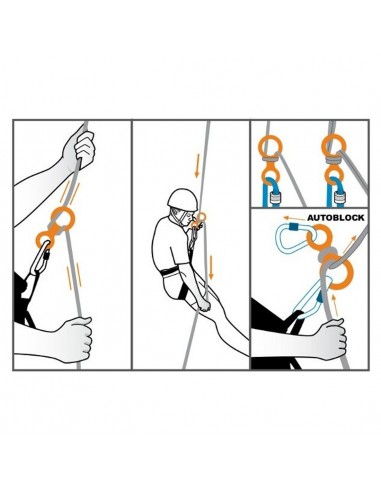 AUTOBLOCK