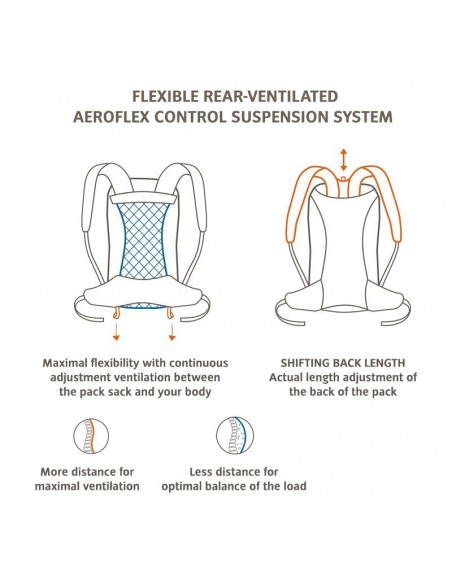 FLEXIBLE REAR-VENTILATED
AEROFLEX CONTROL SUSPENSION SYSTEM

Maximal flexibility with continuous adjustment ventilation between the pack sack and your body

SHIFTING BACK LENGTH
Actual length adjustment of the back of the pack

More distance for maximal ventilation

Less distance for optimal balance of the load