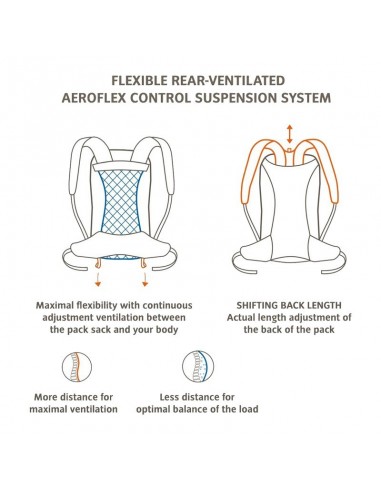 FLEXIBLE REAR-VENTILATED
AEROFLEX CONTROL SUSPENSION SYSTEM

Maximal flexibility with continuous adjustment ventilation between the pack sack and your body

SHIFTING BACK LENGTH
Actual length adjustment of the back of the pack

More distance for maximal ventilation

Less distance for optimal balance of the load