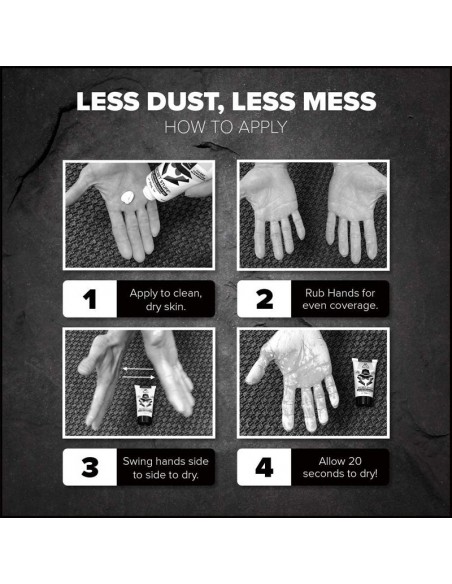 LESS DUST, LESS MESS
HOW TO APPLY

1 Apply to clean, dry skin.

2 Rub Hands for even coverage.

3 Swing hands side to side to dry.

4 Allow 20 seconds to dry!