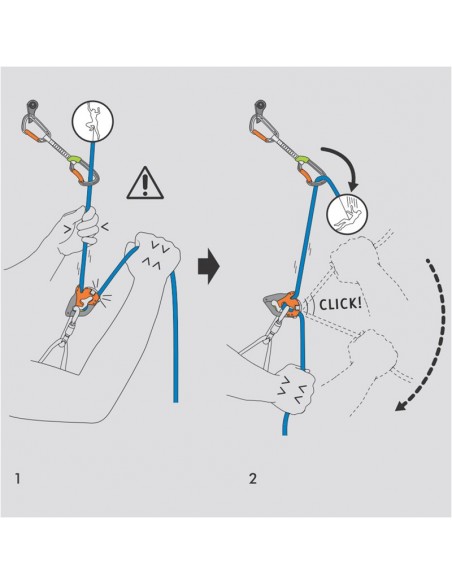 CLICK!

1

2