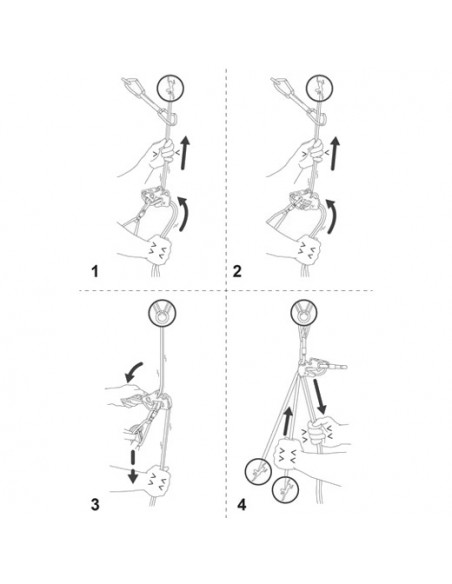 1

2

3

4