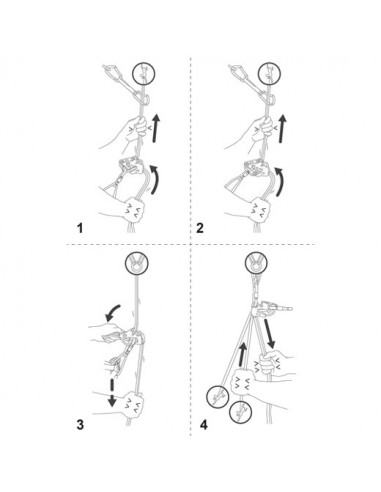 1

2

3

4