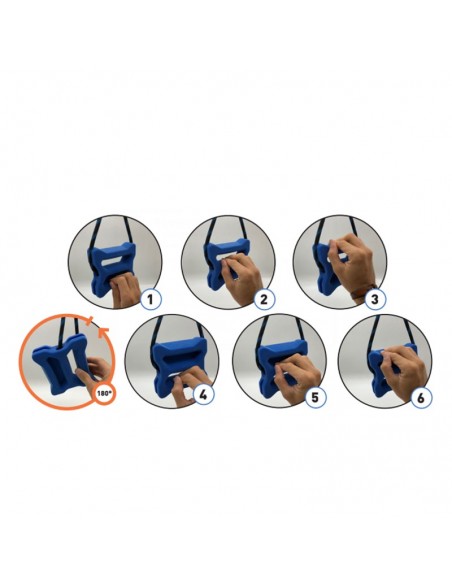 1

2

3

180°

4

5

6