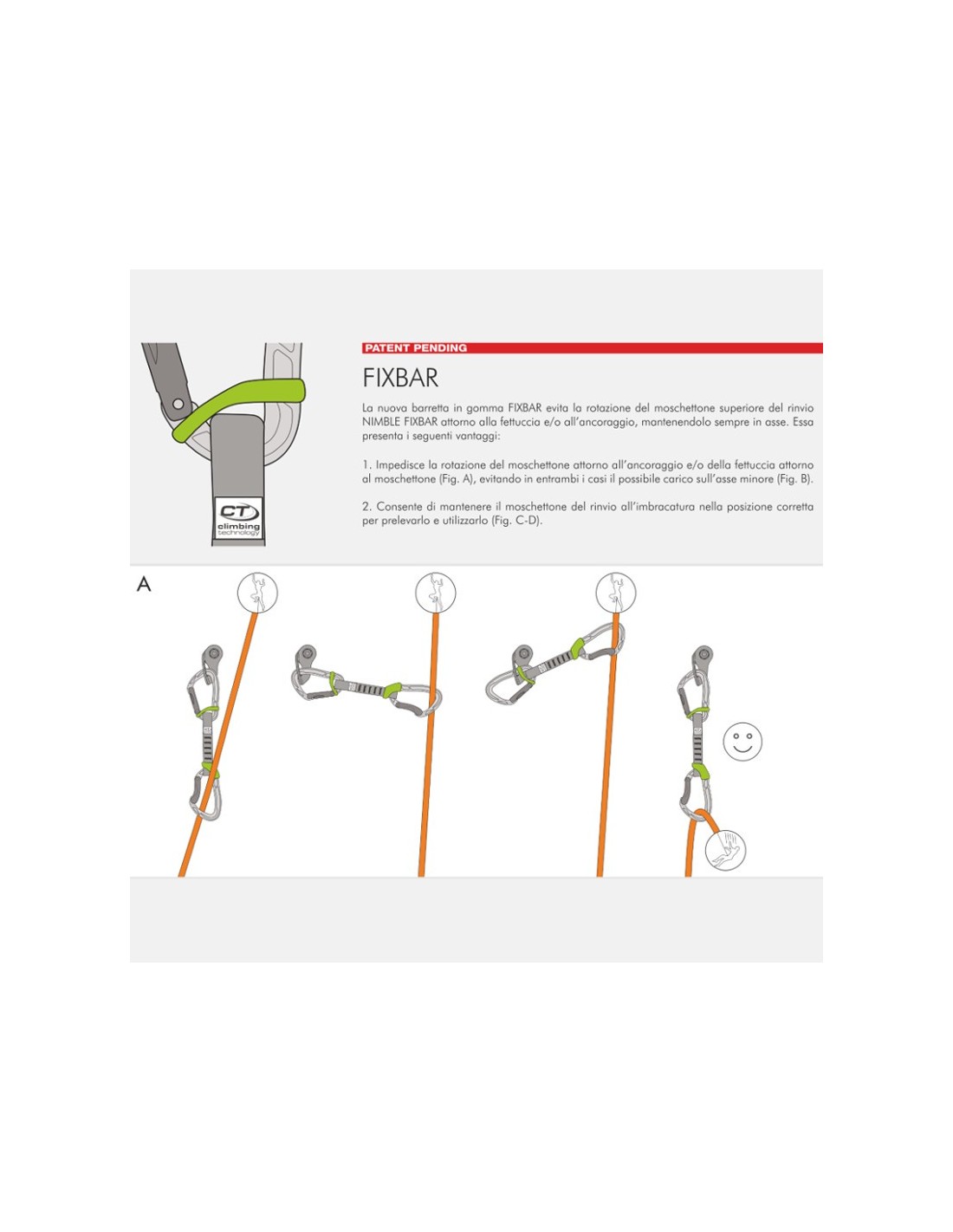 CT climbing technology

PATENT PENDING

FIXBAR

La nuova barretta in gomma FIXBAR evita la rotazione del moschettone superiore del rinvio NIMBLE FIXBAR attorno alla fettuccia e/o all'ancoraggio, mantenendolo sempre in asse. Essa presenta i seguenti vantaggi:

1. Impedisce la rotazione del moschettone attorno all'ancoraggio e/o della fettuccia attorno al moschettone (Fig. A), evitando in entrambi i casi il possibile carico sull'asse minore (Fig. B).

2. Consente di mantenere il moschettone del rinvio all'imbracatura nella posizione corretta per prelevarlo e utilizzarlo (Fig. C-D).

A