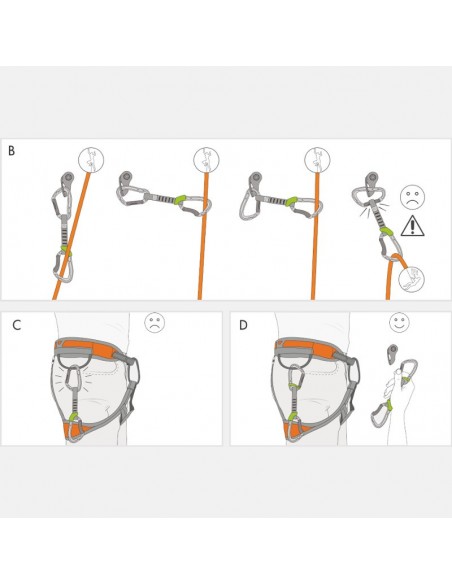 B

C

D