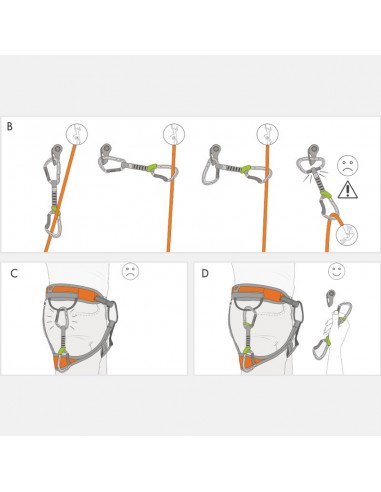 B

C

D